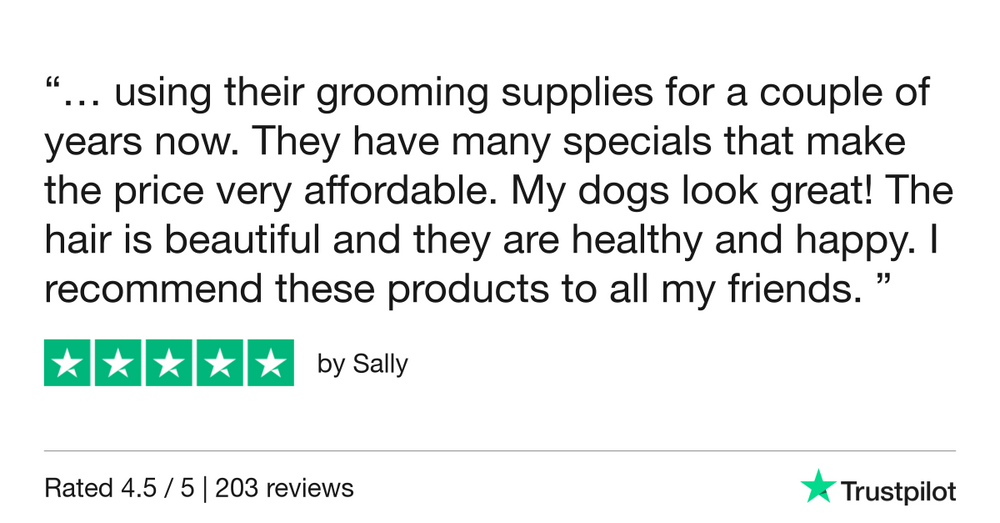 "... using their grooming supplies for a couple of years now. They have many specials that make the price very affordable. My dogs look great! The hair is beautiful and they are healthy and happy. I recommend these products to all my friends. "

by Sally

Rated 4.5 / 5 | 203 reviews

Trustpilot