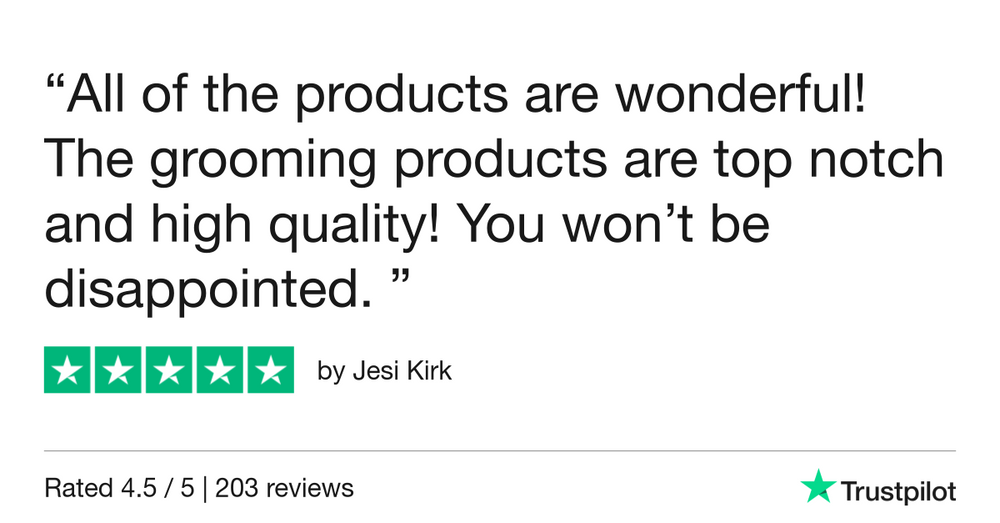 "All of the products are wonderful! The grooming products are top notch and high quality! You won't be disappointed. "

by Jesi Kirk

Rated 4.5 / 5 | 203 reviews

Trustpilot